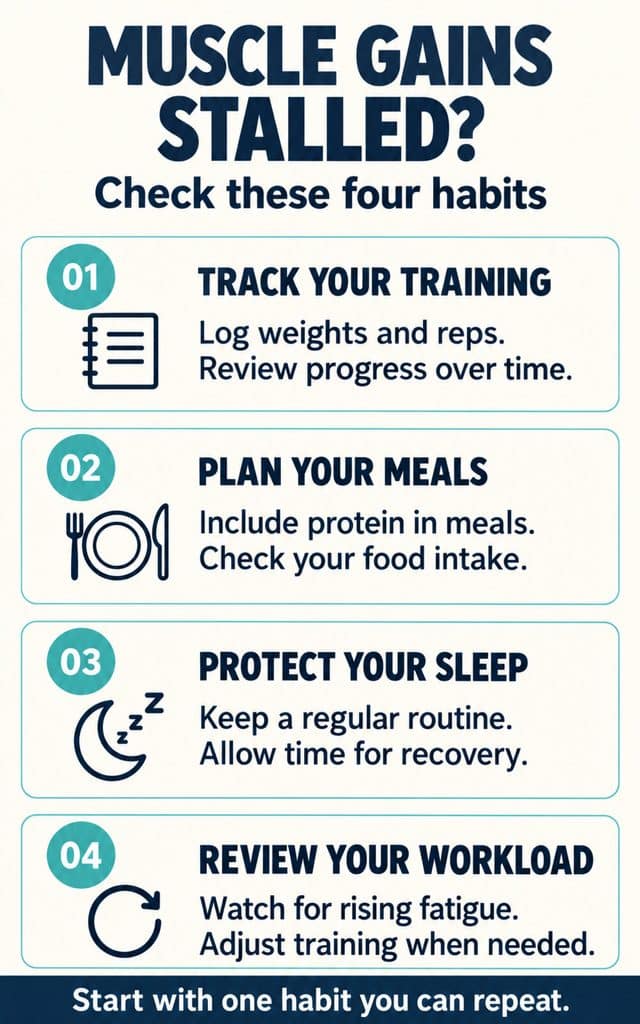 MUSCLE GAINS STALLED?

Check these four habits

01

TRACK YOUR TRAINING

Log weights and reps.
Review progress over time.

02

PLAN YOUR MEALS

Include protein in meals.
Check your food intake.

03

PROTECT YOUR SLEEP

Keep a regular routine.
Allow time for recovery.

04

REVIEW YOUR WORKLOAD

Watch for rising fatigue.
Adjust training when needed.

Start with one habit you can repeat.